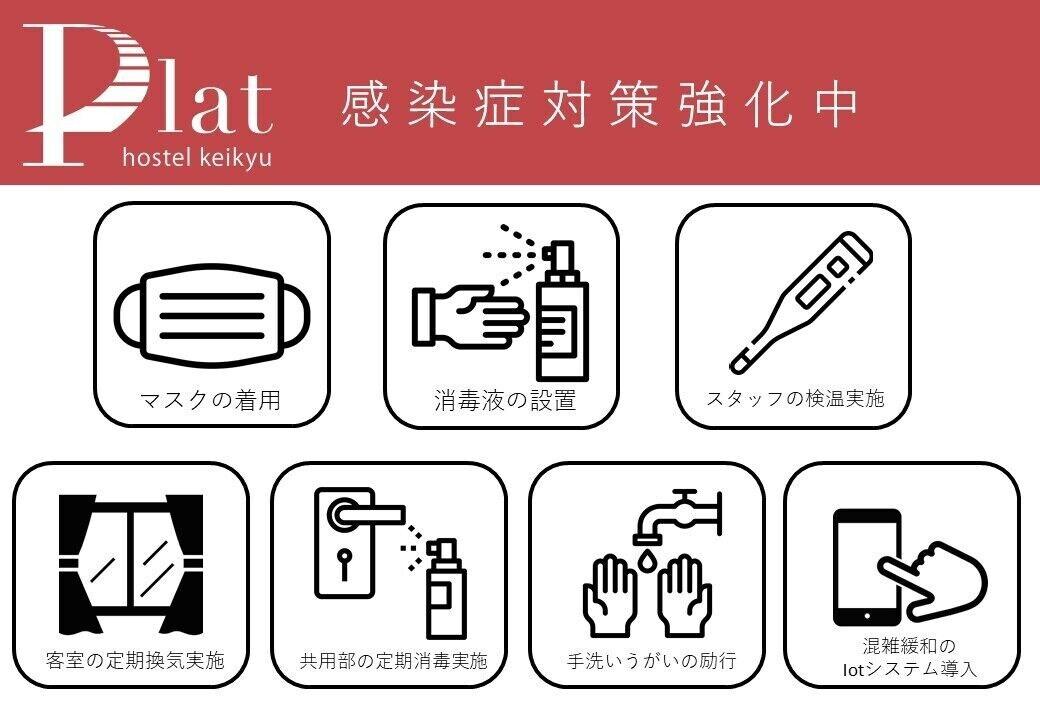 Plat
hostel keikyu

感染症対策強化中

マスクの着用

消毒液の設置

スタッフの検温実施

客室の定期換気実施

共用部の定期消毒実施

手洗いうがいの励行

混雑緩和の
Iotシステム導入